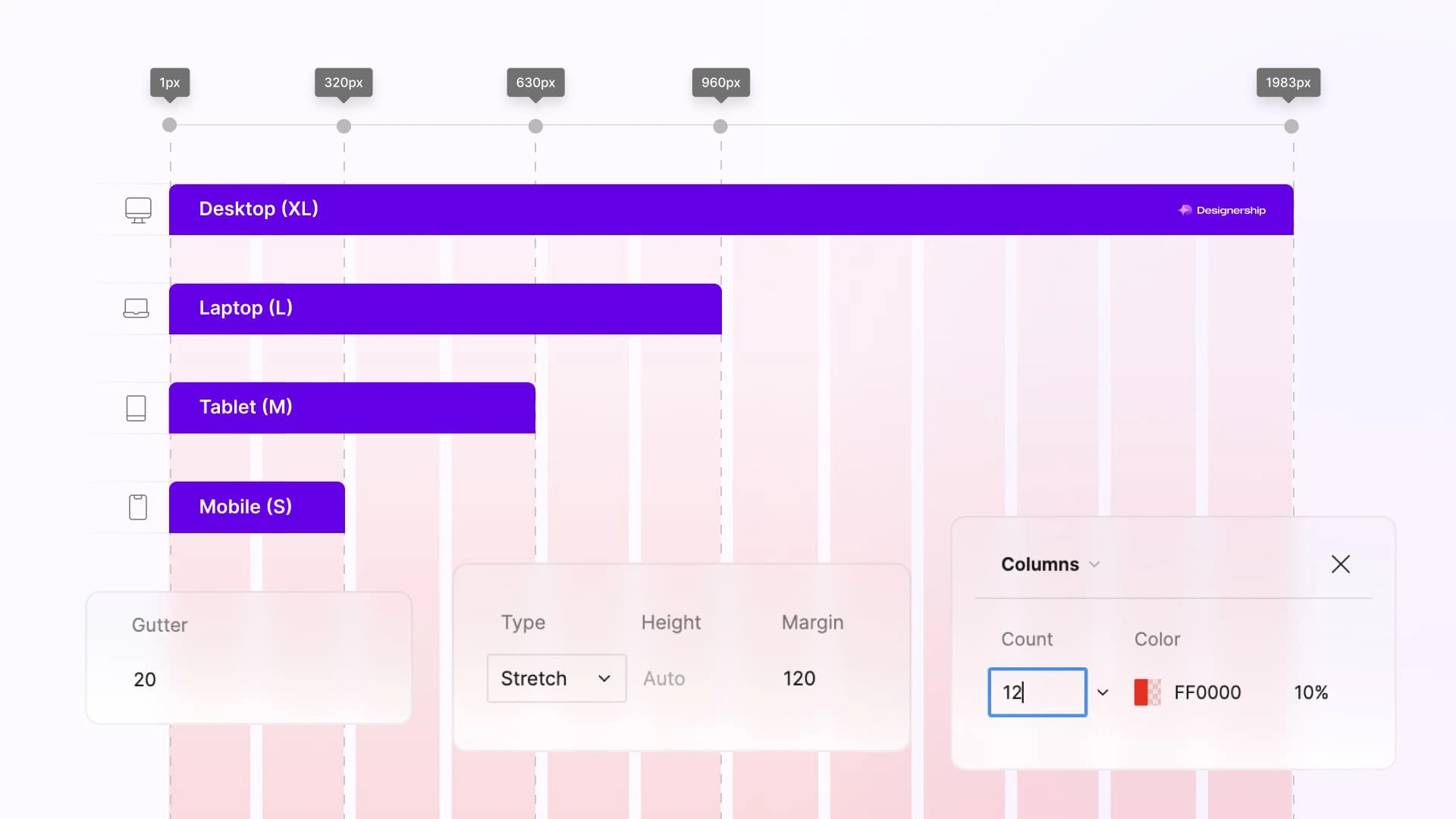 1px 320px 630px 960px 1983px

Desktop (XL)

Designership

Laptop (L)

Tablet (M)

Mobile (S)

Gutter

20

Type Height Margin

Stretch Auto 120

Columns

Count Color

12 FF0000 10%